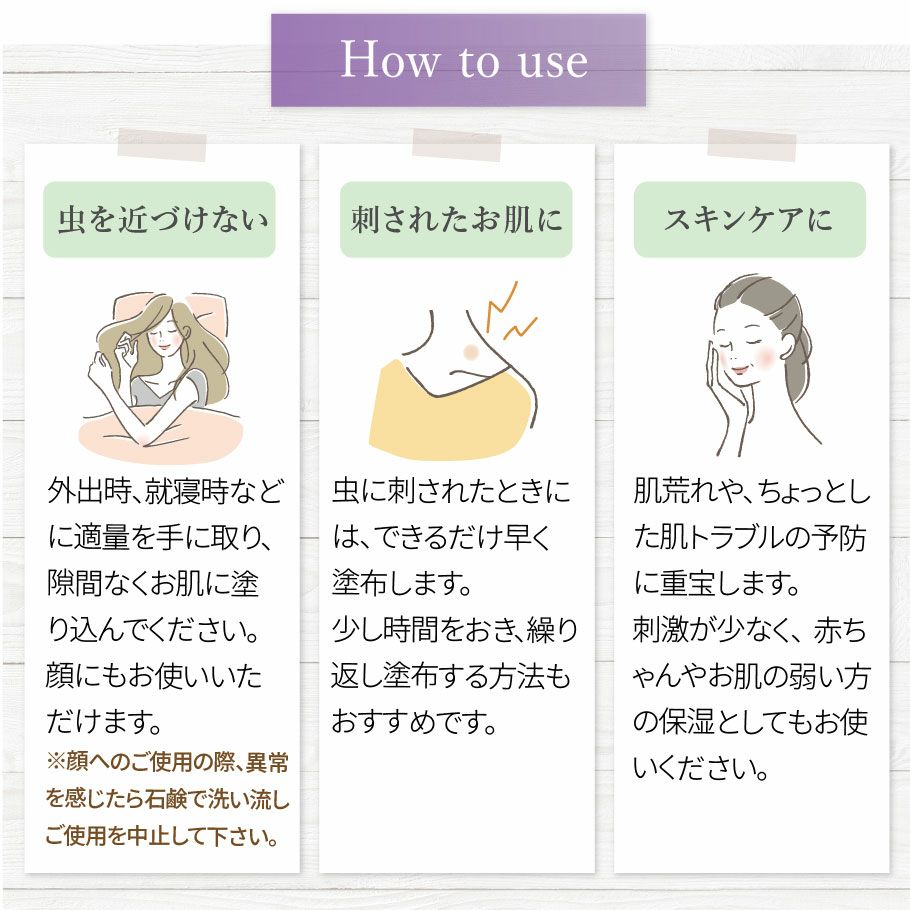 How to use

虫を近づけない

外出時、就寝時などに適量を手に取り、隙間なくお肌に塗り込んでください。顔にもお使いいただけます。

※顔へのご使用の際、異常を感じたら石鹸で洗い流しご使用を中止して下さい。

刺されたお肌に

虫に刺されたときには、できるだけ早く塗布します。
少し時間をおき、繰り返し塗布する方法もおすすめです。

スキンケアに

肌荒れや、ちょっとした肌トラブルの予防に重宝します。
刺激が少なく、赤ちゃんやお肌の弱い方の保湿としてもお使いください。